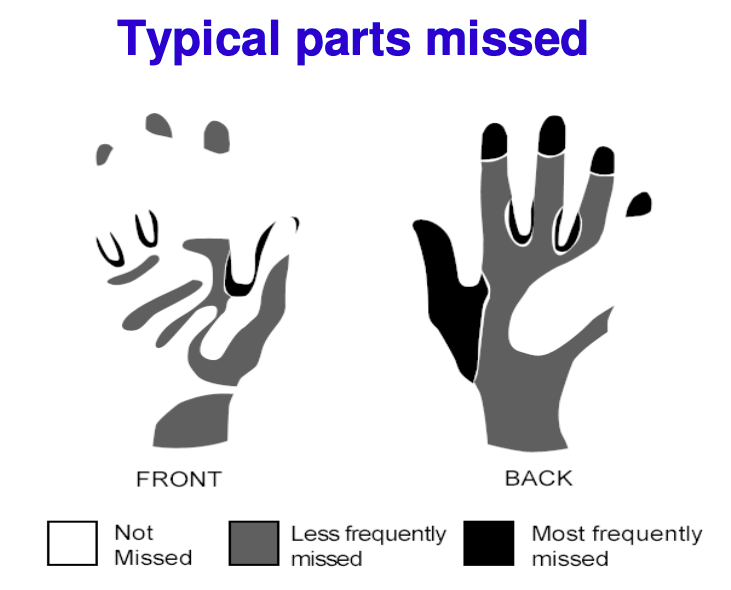 Typical parts missed

FRONT

BACK

Not Missed

Less frequently missed

Most frequently missed